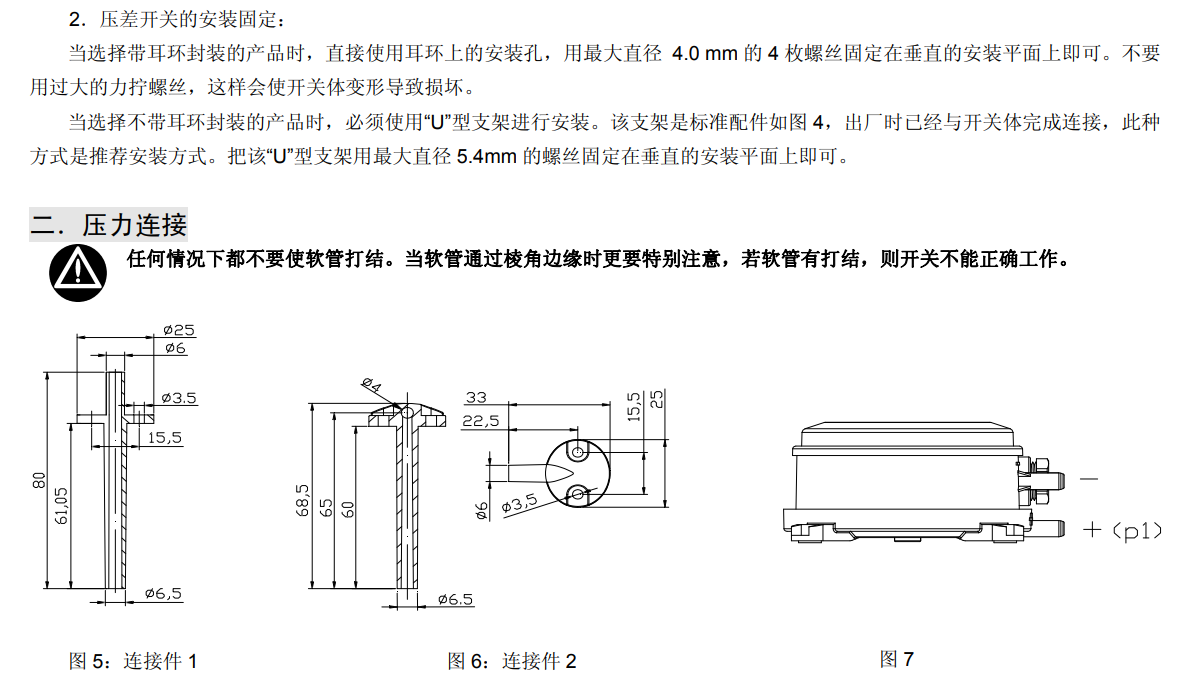 2．压差开关的安装固定：

当选择带耳环封装的产品时，直接使用耳环上的安装孔，用最大直径 4.0 mm 的 4 枚螺丝固定在垂直的安装平面上即可。不要用过大的力拧螺丝，这样会使开关体变形导致损坏。

当选择不带耳环封装的产品时，必须使用“U”型支架进行安装。该支架是标准配件如图 4，出厂时已经与开关体完成连接，此种方式是推荐安装方式。把该“U”型支架用最大直径 5.4mm 的螺丝固定在垂直的安装平面上即可。

二．压力连接

任何情况下都不要使软管打结。当软管通过棱角边缘时更要特别注意，若软管有打结，则开关不能正确工作。

ø25
ø6
ø3.5
15,5
80
61,05
ø6,5

ø4
68,5
65
60
ø6.5

33
22,5
15,5
25
ø6
ø3,5

−
+ (p1)

图 5：连接件 1

图 6：连接件 2

图 7